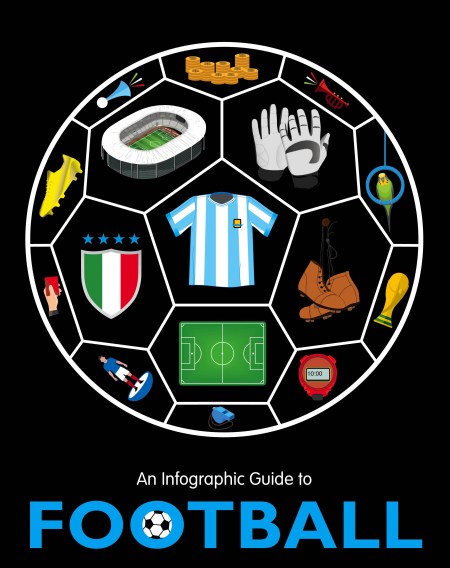 10:00

An Infographic Guide to

FOOTBALL